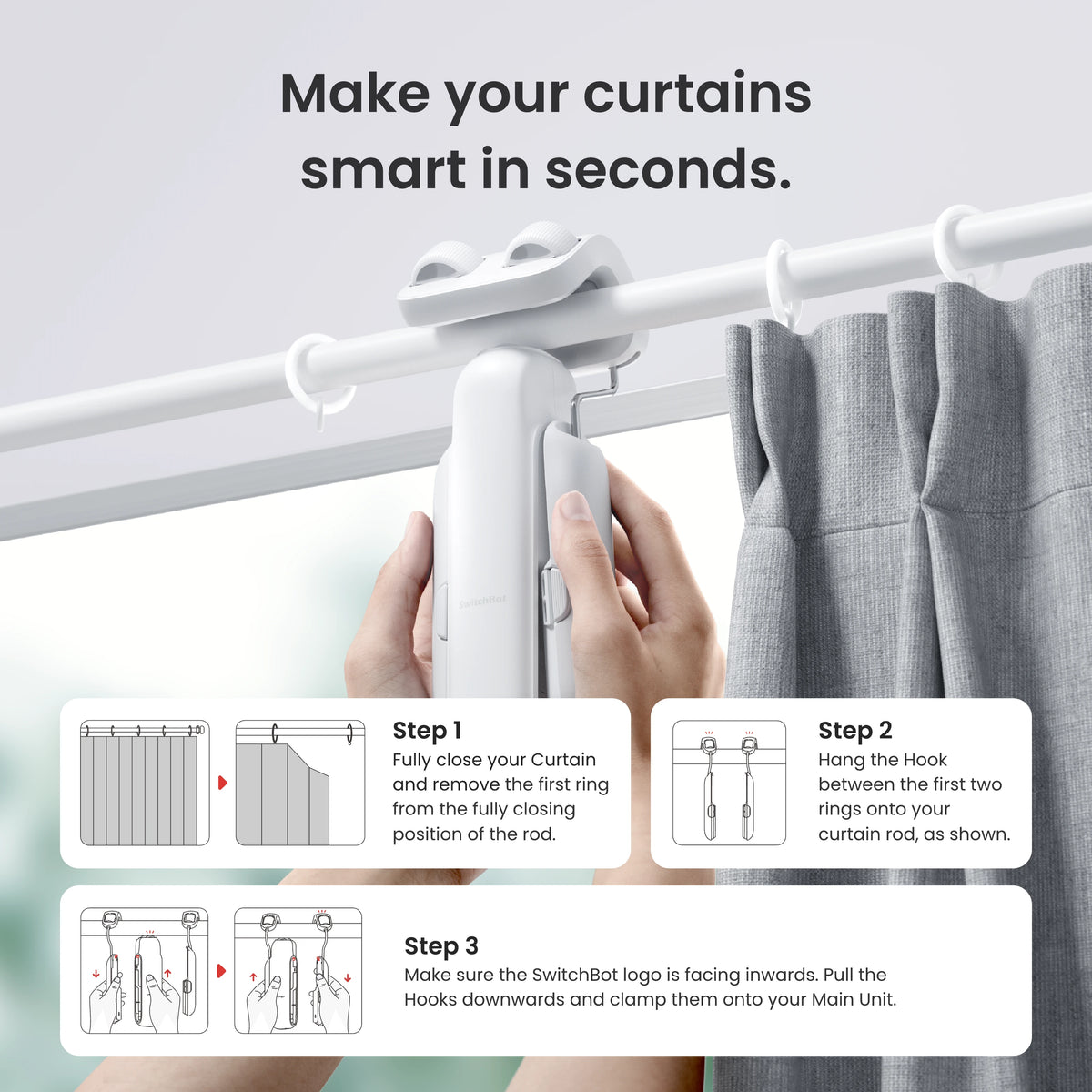 Make your curtains smart in seconds.

SwitchBot

Step 1
Fully close your Curtain and remove the first ring from the fully closing position of the rod.

Step 2
Hang the Hook between the first two rings onto your curtain rod, as shown.

Step 3
Make sure the SwitchBot logo is facing inwards. Pull the Hooks downwards and clamp them onto your Main Unit.