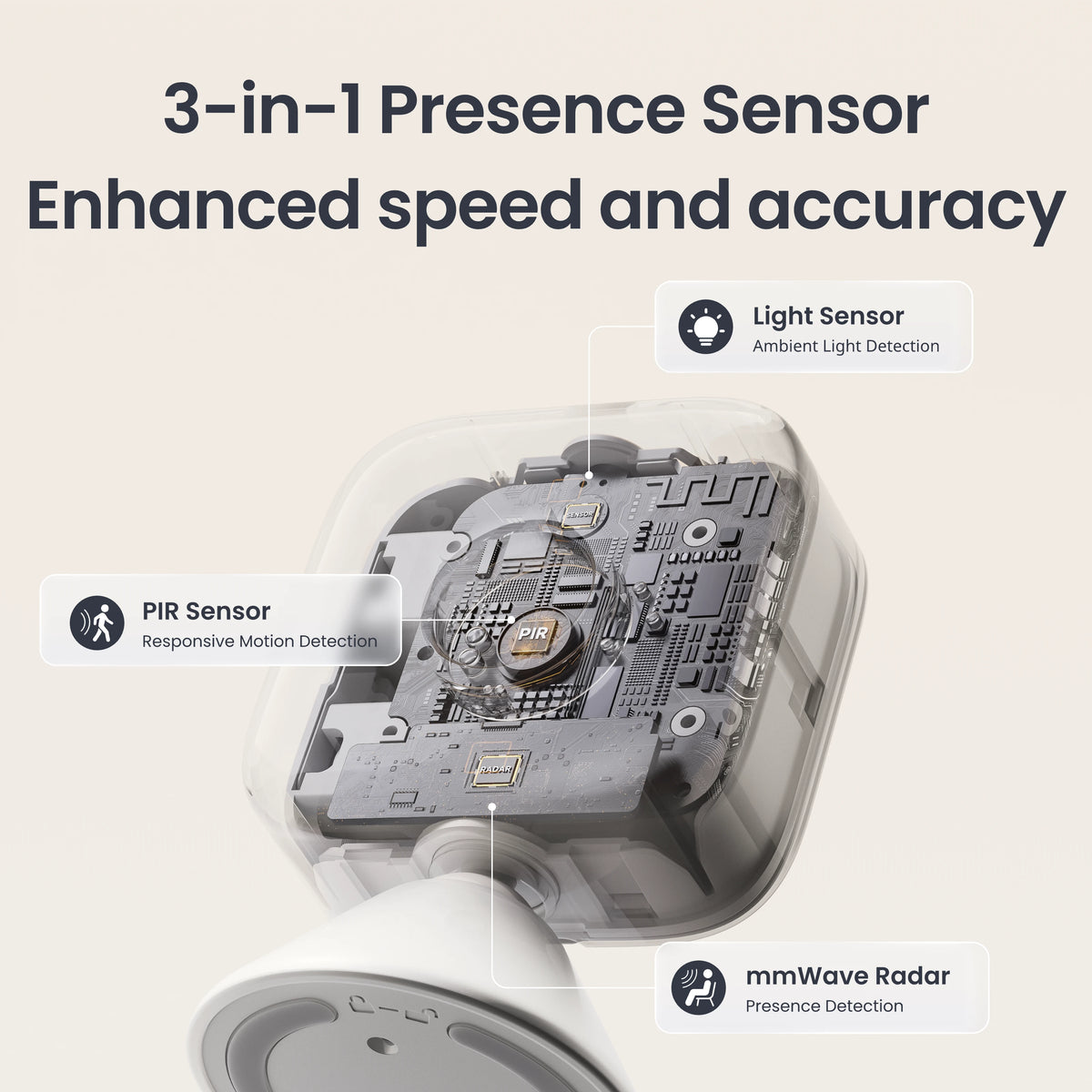 3-in-1 Presence Sensor
Enhanced speed and accuracy

Light Sensor
Ambient Light Detection

SENSOR

PIR Sensor
Responsive Motion Detection

PIR

RADAR

mmWave Radar
Presence Detection